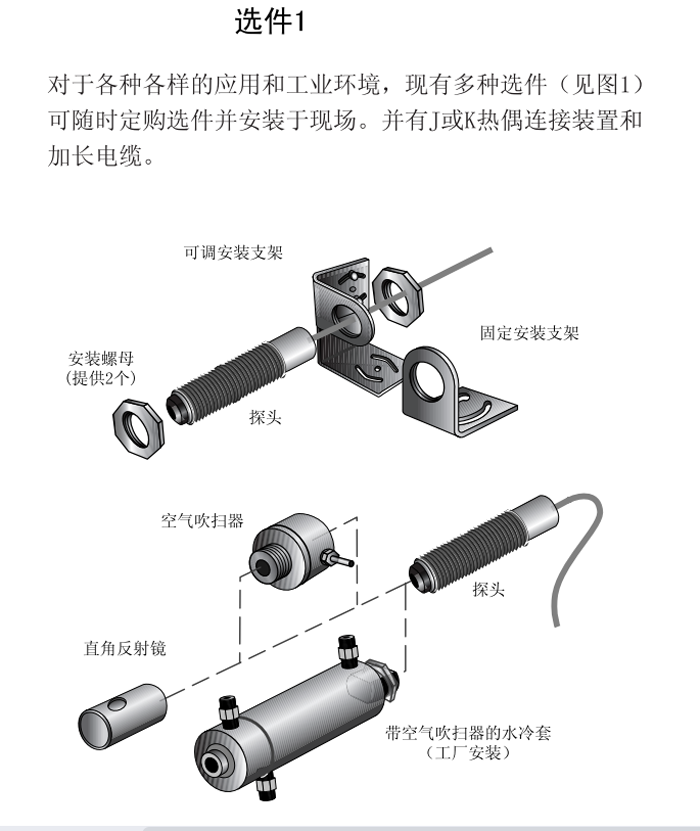 选件1

对于各种各样的应用和工业环境，现有多种选件（见图1）可随时定购选件并安装于现场。并有J或K热偶连接装置和加长电缆。

可调安装支架

固定安装支架

安装螺母
(提供2个)

探头

空气吹扫器

探头

直角反射镜

带空气吹扫器的水冷套
（工厂安装）